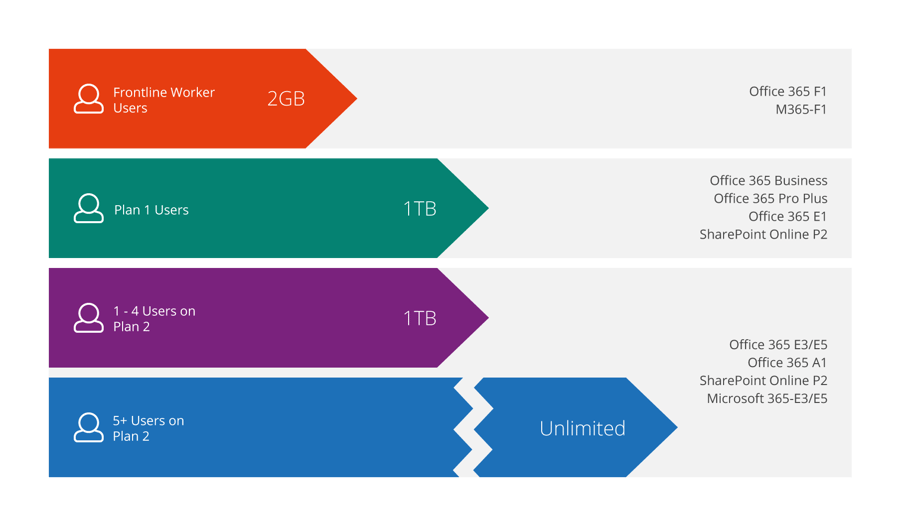 Frontline Worker Users

2GB

Office 365 F1
M365-F1

Plan 1 Users

1TB

Office 365 Business
Office 365 Pro Plus
Office 365 E1
SharePoint Online P2

1 - 4 Users on Plan 2

1TB

5+ Users on Plan 2

Unlimited

Office 365 E3/E5
Office 365 A1
SharePoint Online P2
Microsoft 365-E3/E5